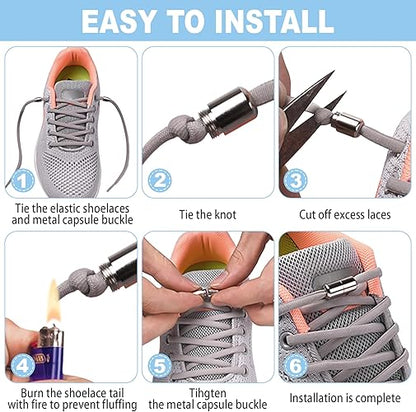 EASY TO INSTALL

1

Tie the elastic shoelaces and metal capsule buckle

2

Tie the knot

3

Cut off excess laces

4

Burn the shoelace tail with fire to prevent fluffing

5

Tihgten the metal capsule buckle

6

Installation is complete