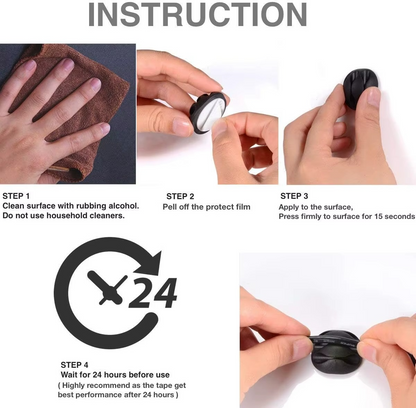 INSTRUCTION

STEP 1
Clean surface with rubbing alcohol.
Do not use household cleaners.

STEP 2
Pell off the protect film

STEP 3
Apply to the surface,
Press firmly to surface for 15 seconds

24

STEP 4
Wait for 24 hours before use
( Highly recommend as the tape get best performance after 24 hours )